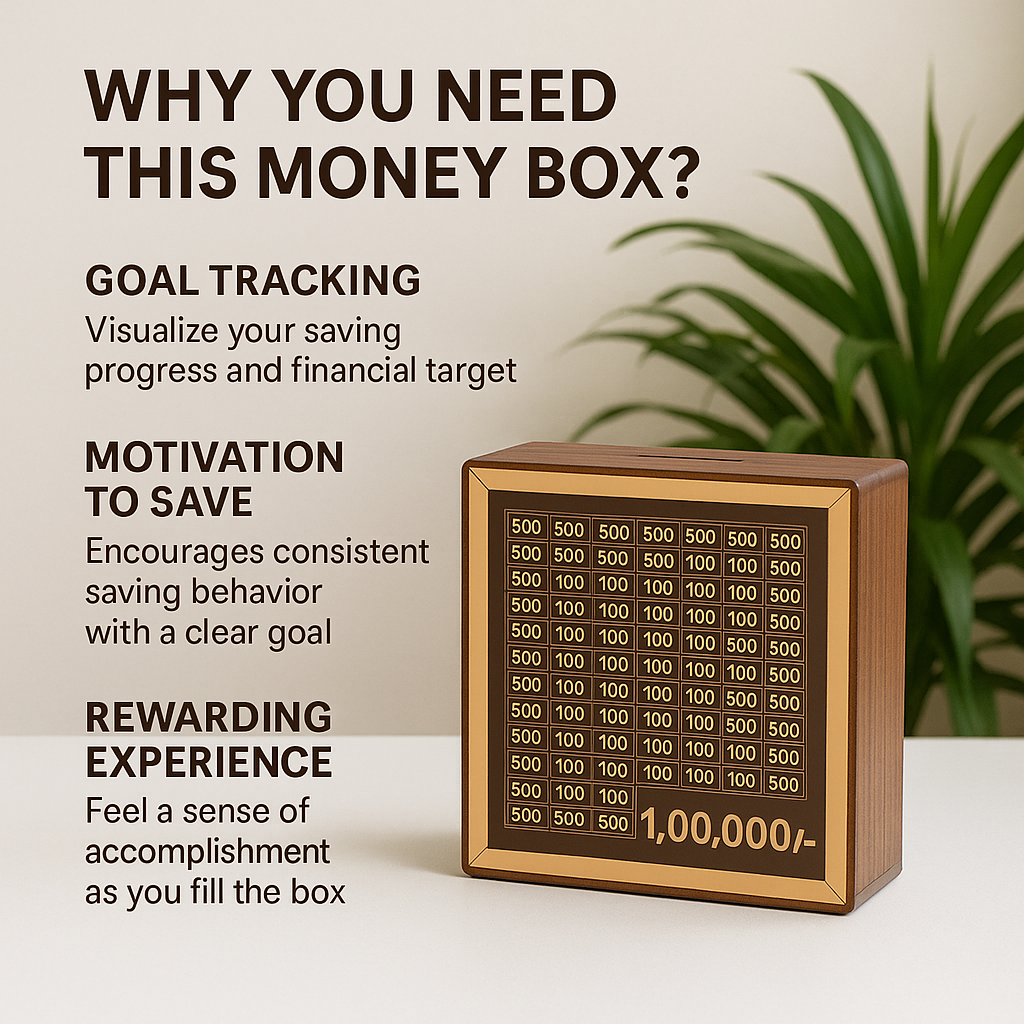 WHY YOU NEED THIS MONEY BOX?

GOAL TRACKING
Visualize your saving progress and financial target

MOTIVATION TO SAVE
Encourages consistent saving behavior with a clear goal

REWARDING EXPERIENCE
Feel a sense of accomplishment as you fill the box

| 500 | 500 | 500 | 500 | 500 | 500 | 500 |
|---|---|---|---|---|---|---|
| 500 | 500 | 500 | 500 | 100 | 100 | 500 |
| 500 | 100 | 100 | 100 | 100 | 100 | 500 |
| 500 | 100 | 100 | 100 | 100 | 100 | 500 |
| 500 | 100 | 100 | 100 | 100 | 500 | 500 |
| 500 | 100 | 100 | 100 | 100 | 100 | 500 |
| 500 | 100 | 100 | 100 | 100 | 500 | 500 |
| 500 | 100 | 100 | 100 | 100 | 500 | 500 |
| 500 | 100 | 100 | 100 | 100 | 100 | 500 |
| 500 | 100 | 100 | 100 | 100 | 100 | 500 |
| 500 | 100 | 100 | | | | |
| 500 | 500 | 500 | | | | |

1,00,000/-