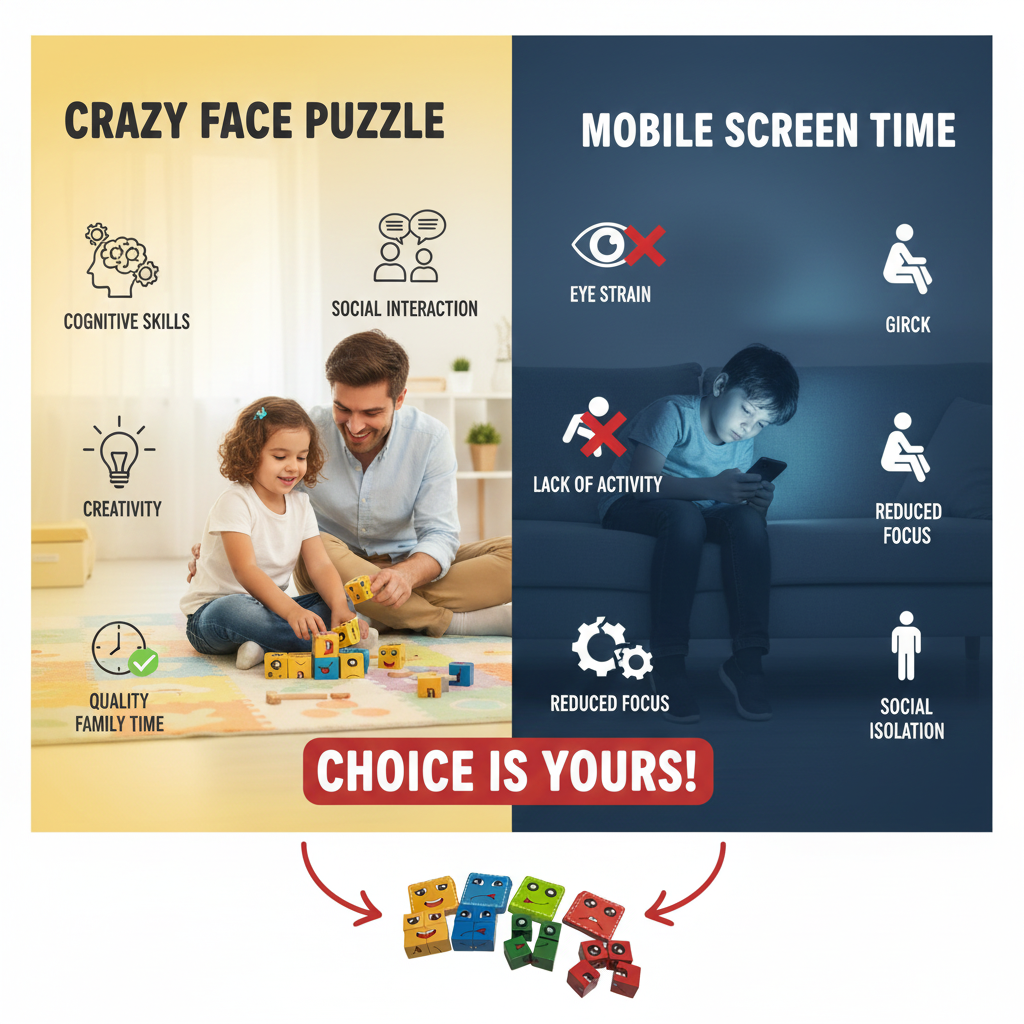 CRAZY FACE PUZZLE

COGNITIVE SKILLS

SOCIAL INTERACTION

CREATIVITY

QUALITY FAMILY TIME

MOBILE SCREEN TIME

EYE STRAIN

GIRCK

LACK OF ACTIVITY

REDUCED FOCUS

REDUCED FOCUS

SOCIAL ISOLATION

CHOICE IS YOURS!